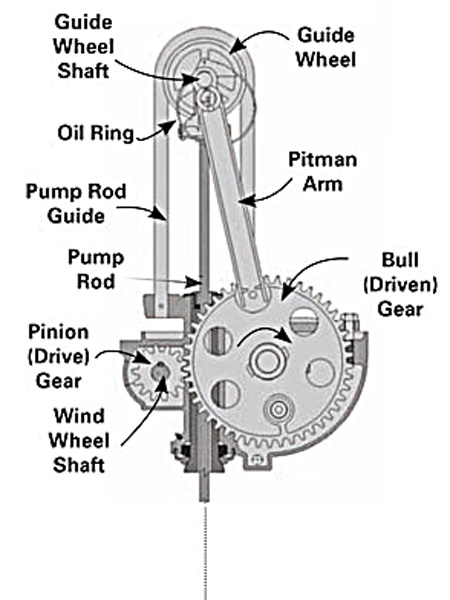 Guide Wheel Shaft

Guide Wheel

Oil Ring

Pitman Arm

Pump Rod Guide

Pump Rod

Bull (Driven) Gear

Pinion (Drive) Gear

Wind Wheel Shaft